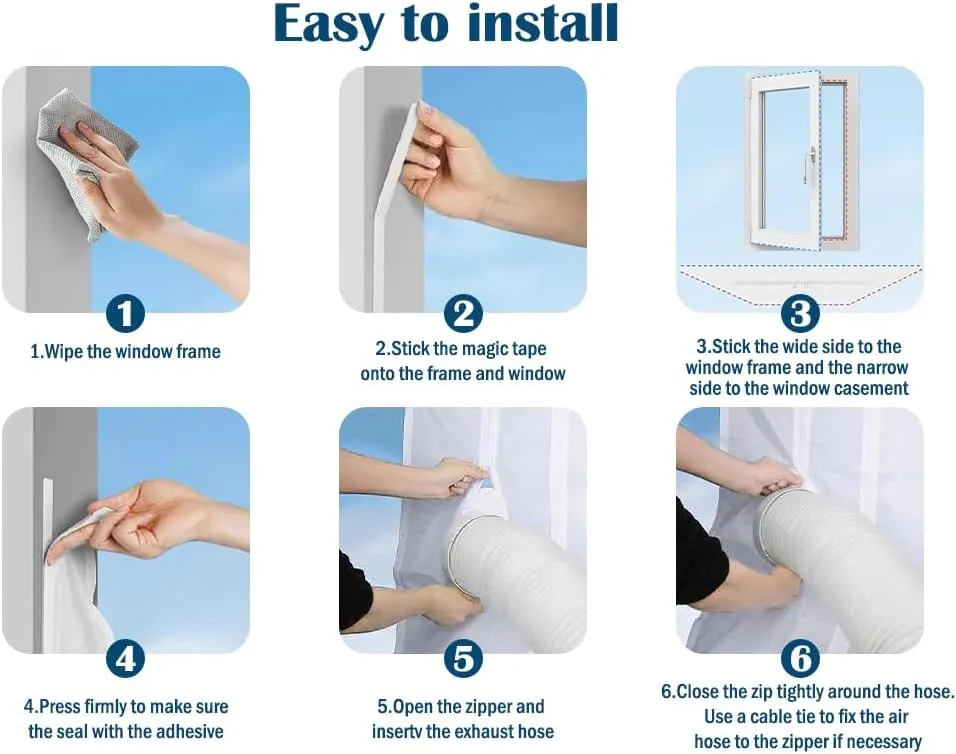 Easy to install

1

1.Wipe the window frame

2

2.Stick the magic tape onto the frame and window

3

3.Stick the wide side to the window frame and the narrow side to the window casement

4

4.Press firmly to make sure the seal with the adhesive

5

5.Open the zipper and insertv the exhaust hose

6

6.Close the zip tightly around the hose. Use a cable tie to fix the air hose to the zipper if necessary